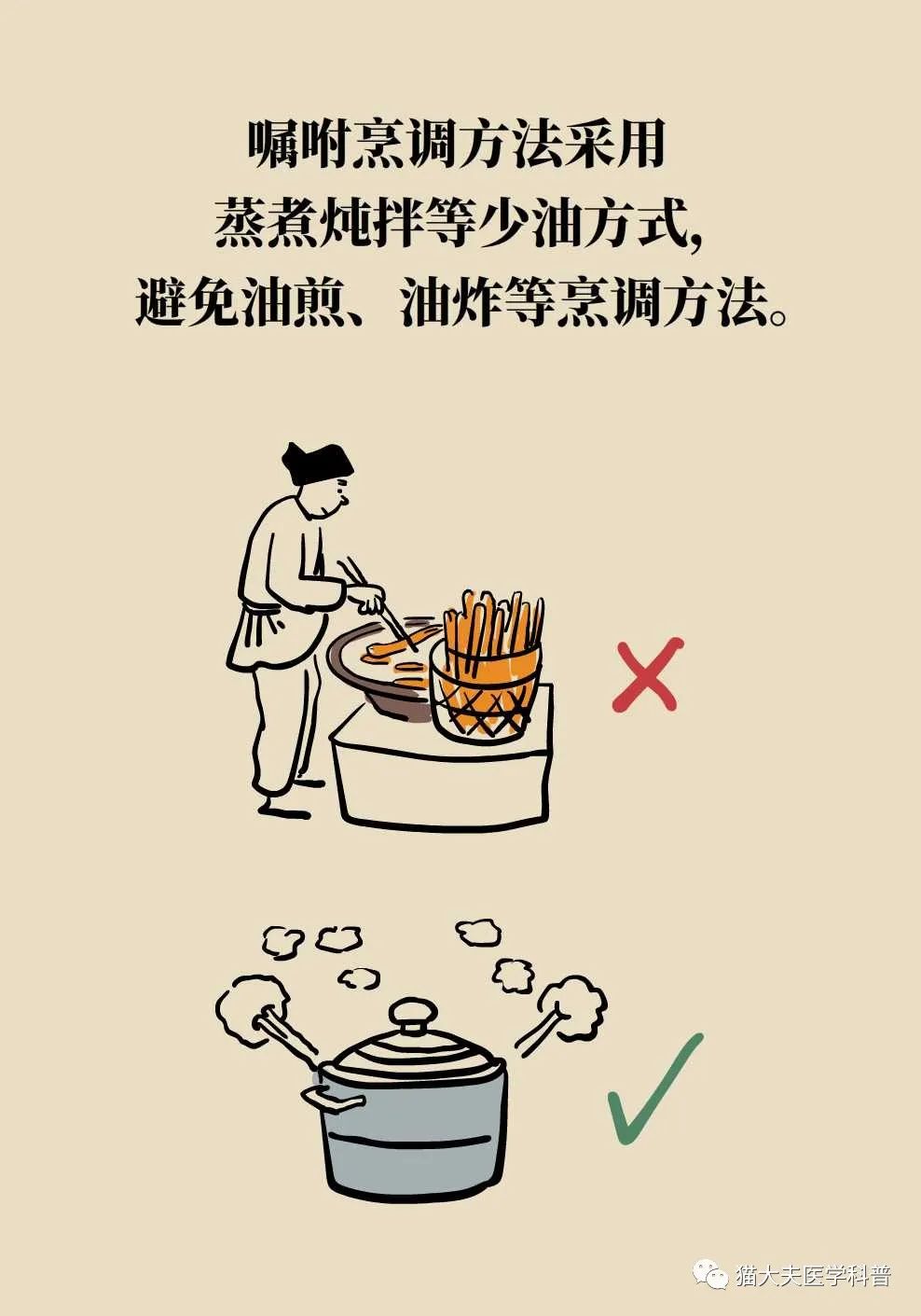 嘱咐烹调方法采用
蒸煮炖拌等少油方式,
避免油煎、油炸等烹调方法。

猫大夫医学科普