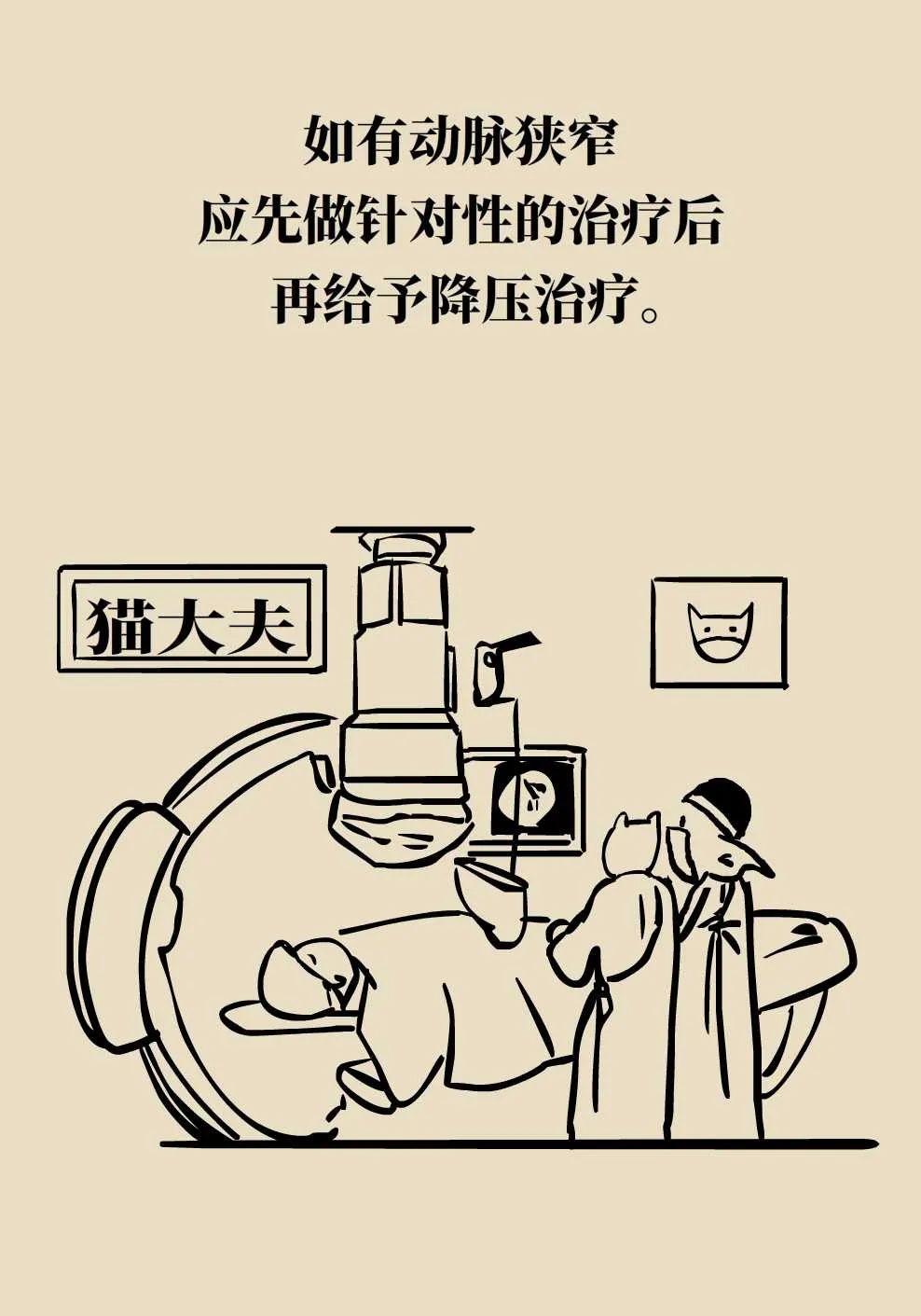 如有动脉狭窄
应先做针对性的治疗后
再给予降压治疗。

猫大夫