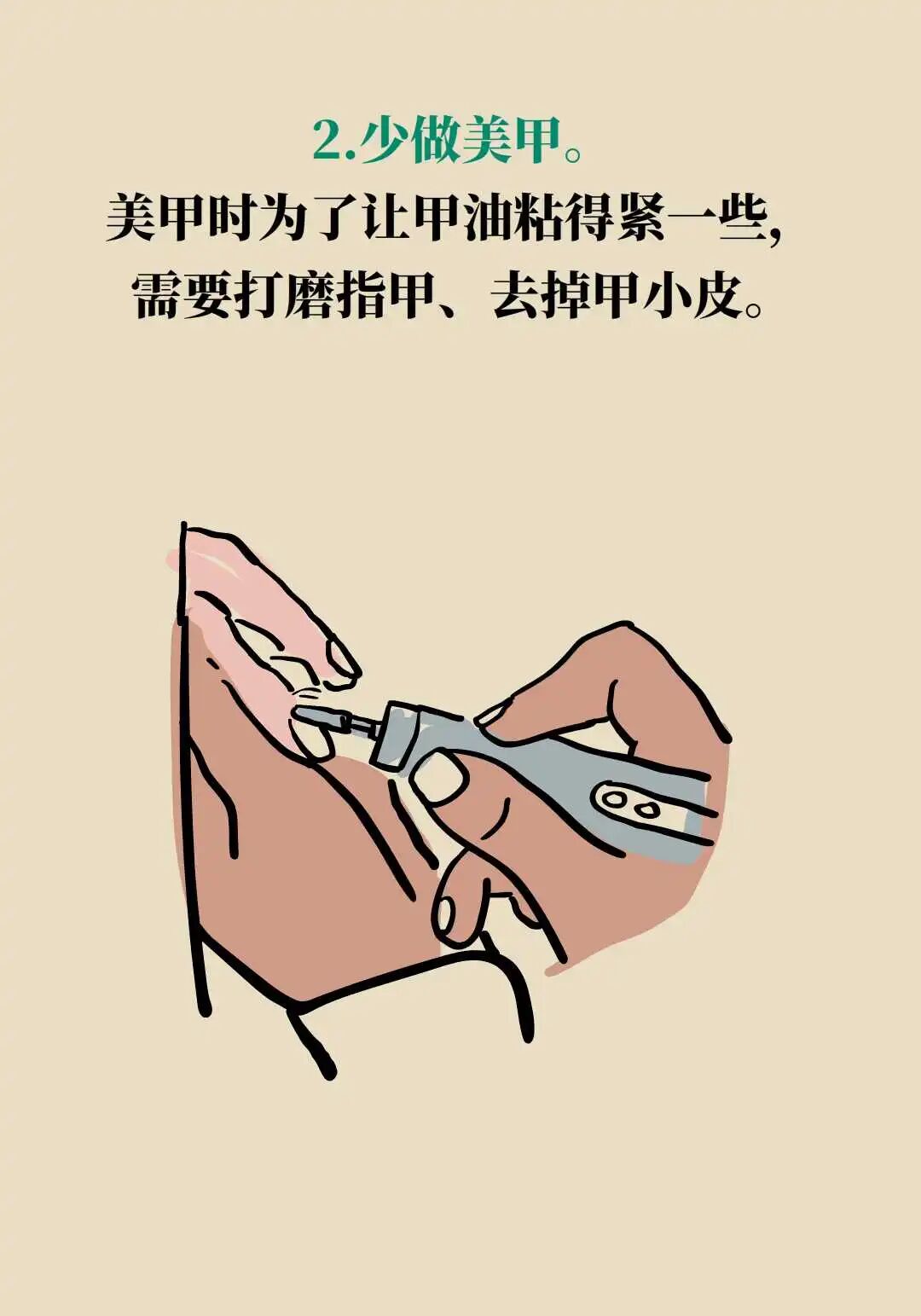 2.少做美甲。

美甲时为了让甲油粘得紧一些，需要打磨指甲、去掉甲小皮。